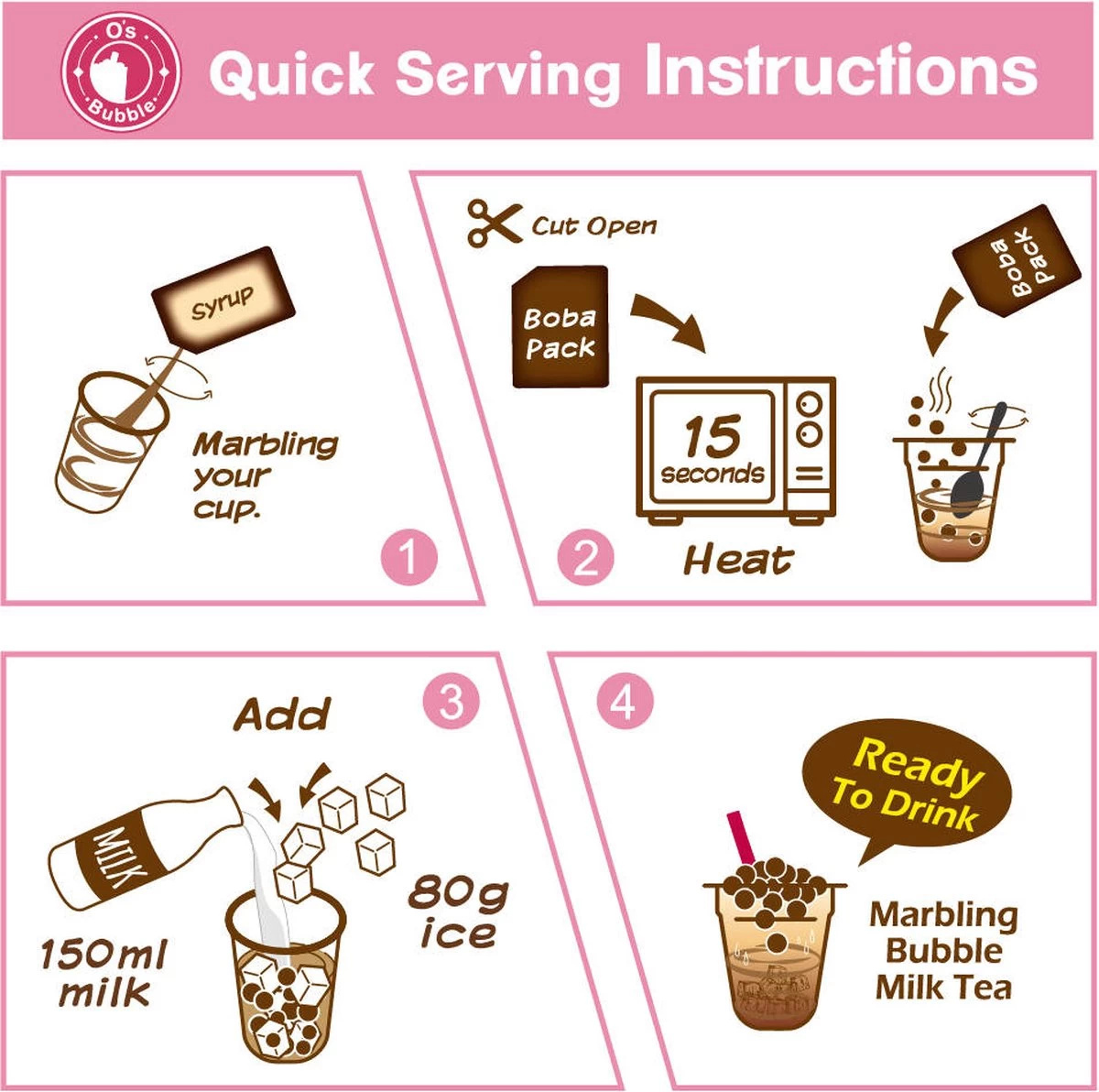 O's Bubble

Quick Serving Instructions

Syrup

Marbling your cup.

1

Cut Open

Boba Pack

15 seconds

Heat

Boba Pack

2

Add

3

MILK

150ml milk

80g ice

4

Ready To Drink

Marbling Bubble Milk Tea